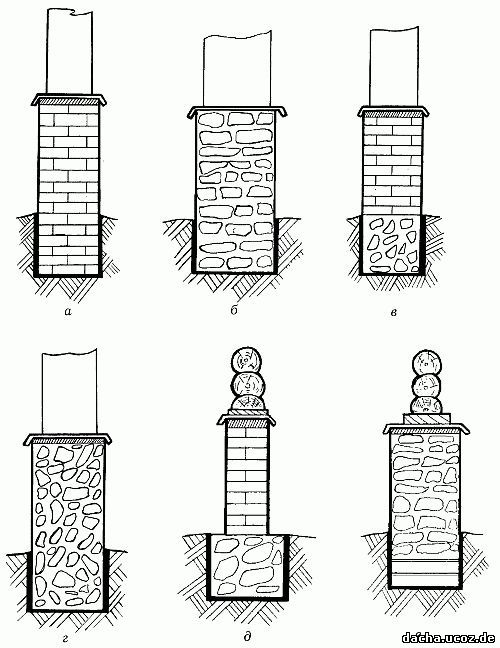 а

б

в

г

д

dacha.ucoz.de