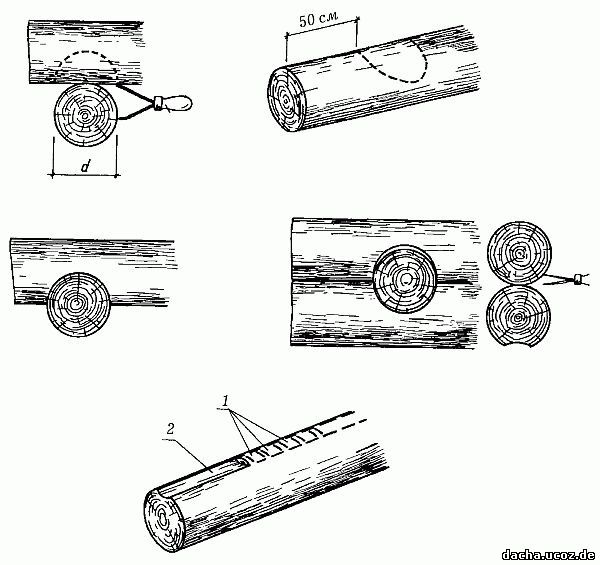 50 см

d

1

2

dacha.ucoz.de