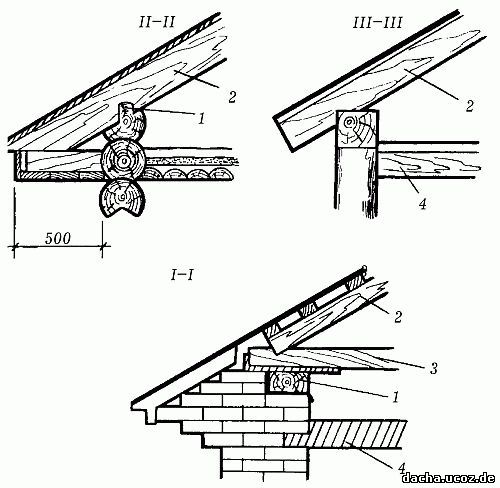 II–II

2

1

500

III–III

2

4

I–I

2

3

1

4

dacha.ucoz.de